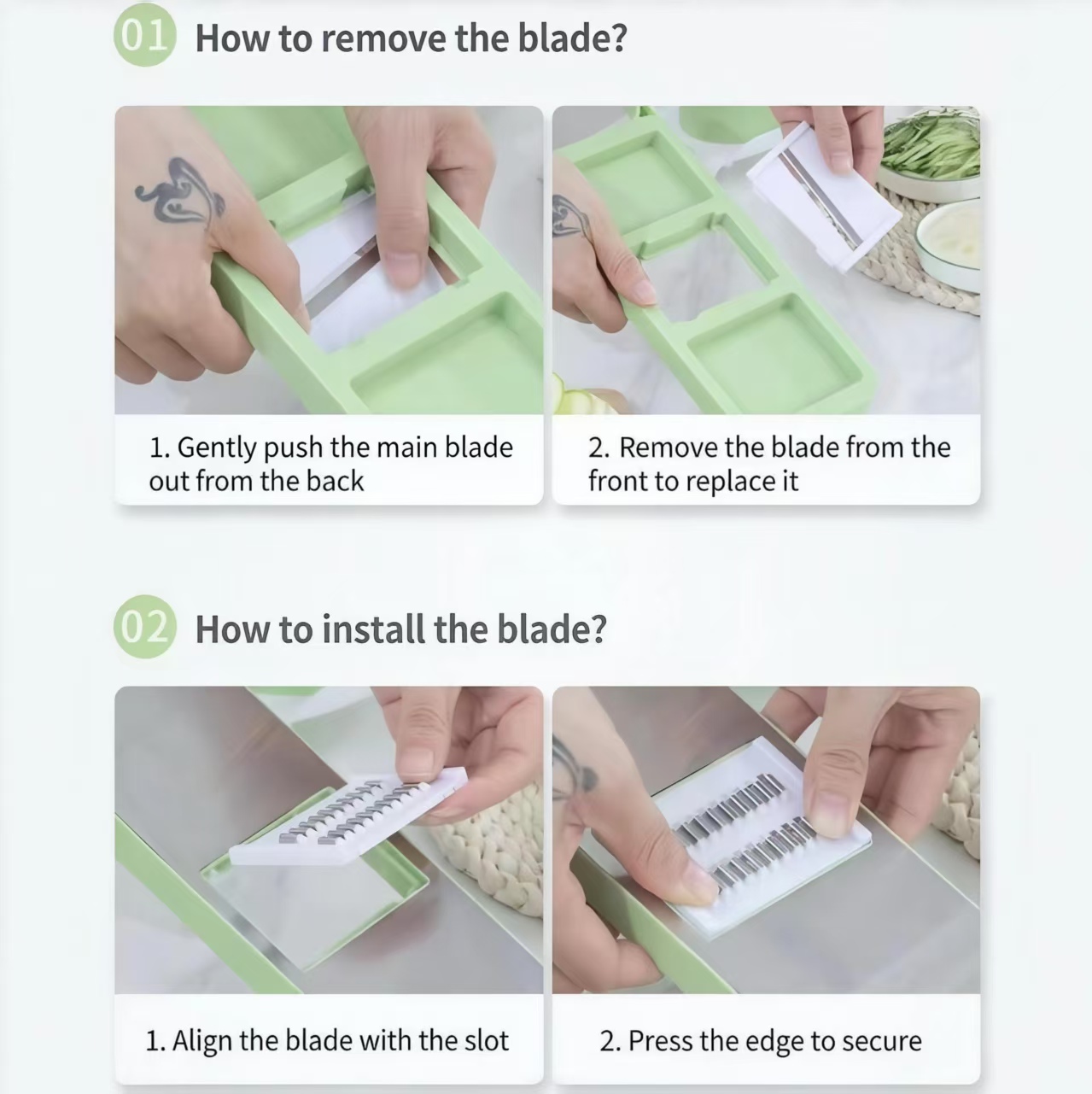 01 How to remove the blade?

1. Gently push the main blade out from the back

2. Remove the blade from the front to replace it

02 How to install the blade?

1. Align the blade with the slot

2. Press the edge to secure